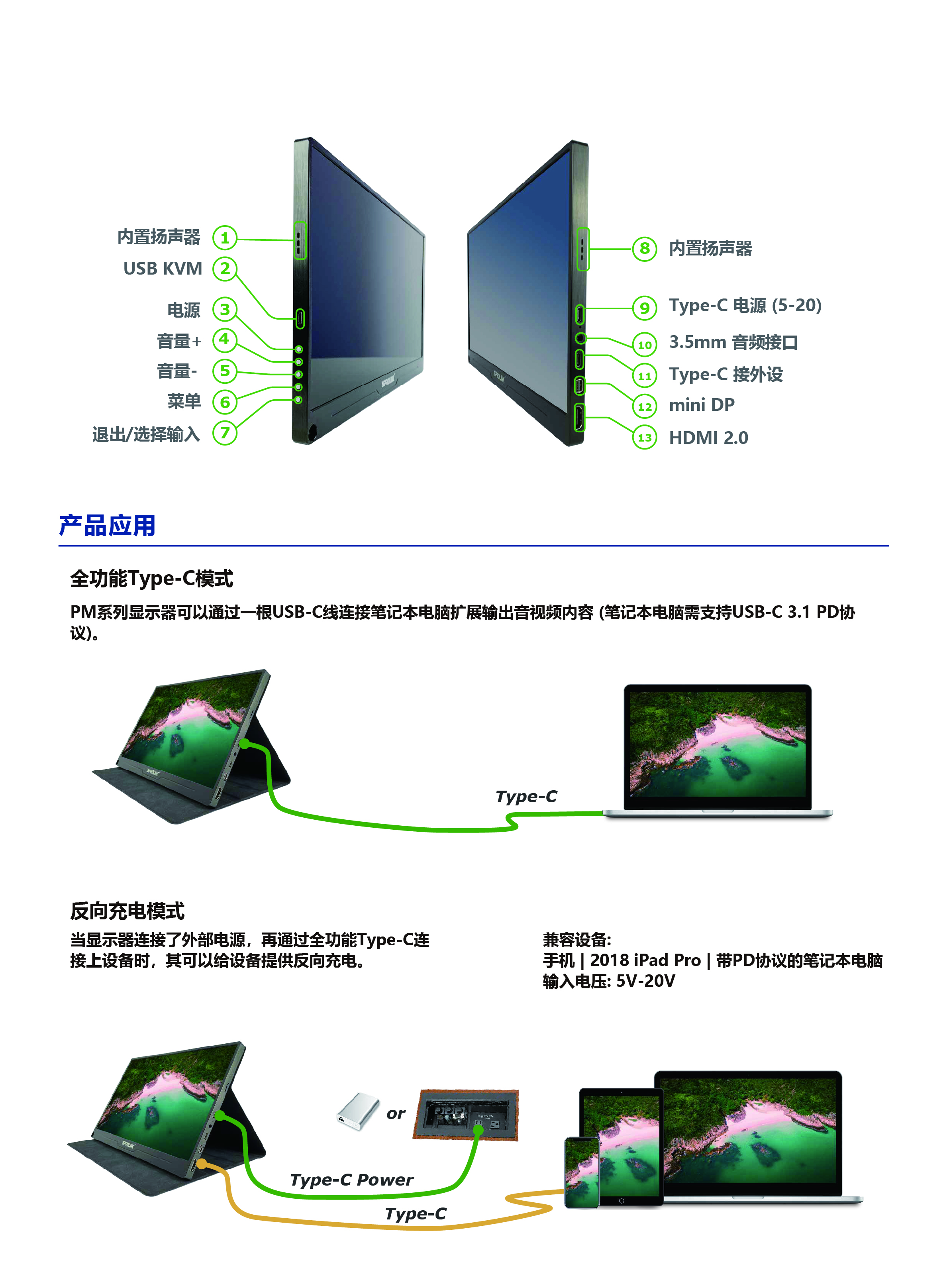 内置扬声器 1
USB KVM 2
电源 3
音量+ 4
音量- 5
菜单 6
退出/选择输入 7

8 内置扬声器
9 Type-C 电源 (5-20)
10 3.5mm 音频接口
11 Type-C 接外设
12 mini DP
13 HDMI 2.0

产品应用

全功能Type-C模式

PM系列显示器可以通过一根USB-C线连接笔记本电脑扩展输出音视频内容 (笔记本电脑需支持USB-C 3.1 PD协议)。

Type-C

反向充电模式

当显示器连接了外部电源，再通过全功能Type-C连接上设备时，其可以给设备提供反向充电。

兼容设备:
手机 | 2018 iPad Pro | 带PD协议的笔记本电脑
输入电压: 5V-20V

or

Type-C Power

Type-C